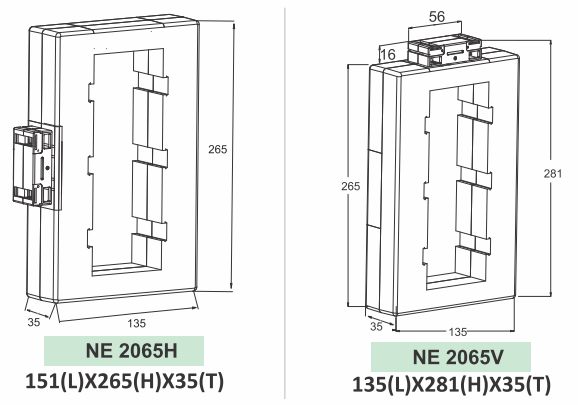 265

35

135

NE 2065H

151(L)X265(H)X35(T)

56

16

265

281

35

135

NE 2065V

135(L)X281(H)X35(T)